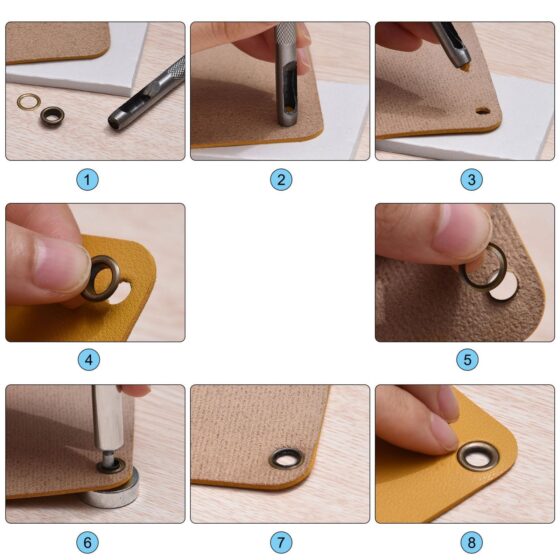 1

2

3

4

5

6

7

8